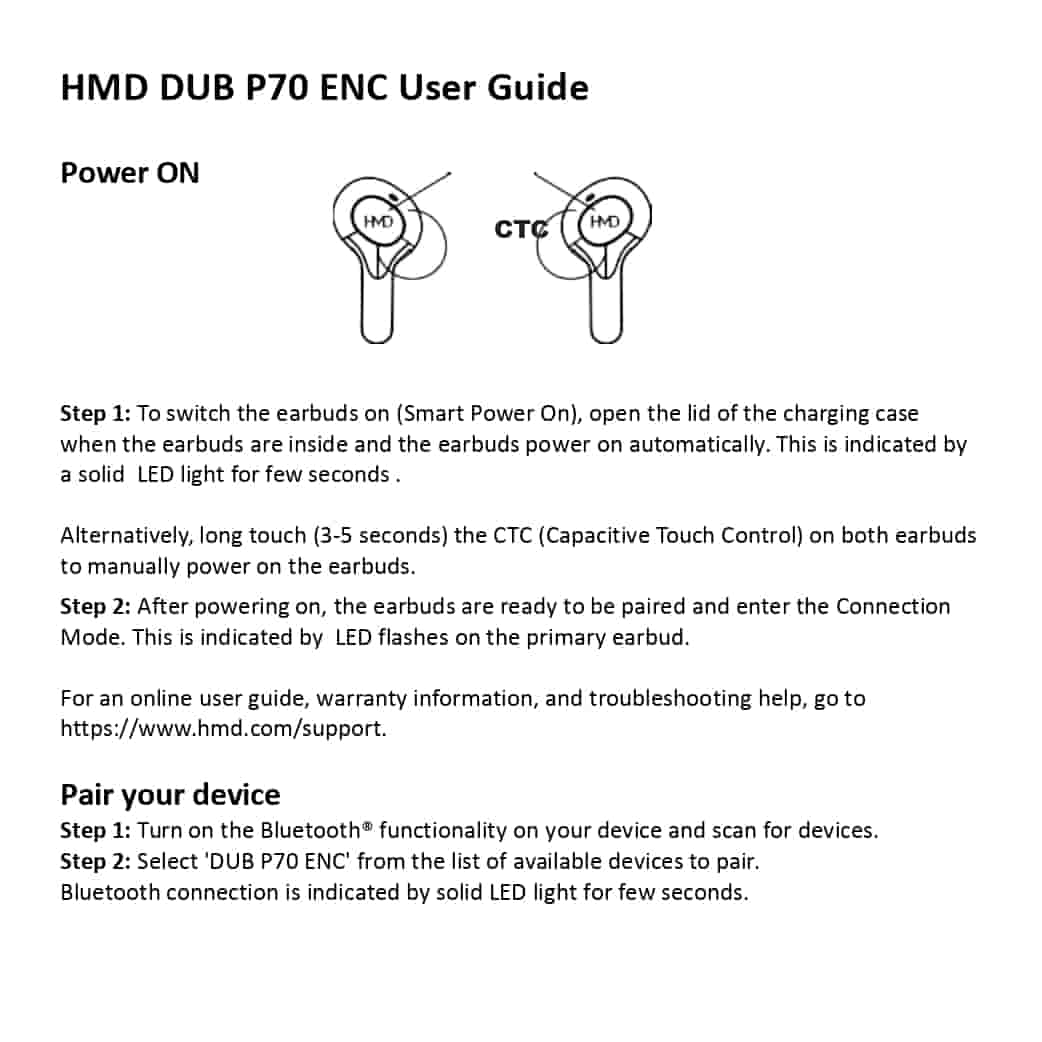 HMD DUB P70 ENC User Guide

Power ON

HMD

CTC

HMD

Step 1: To switch the earbuds on (Smart Power On), open the lid of the charging case when the earbuds are inside and the earbuds power on automatically. This is indicated by a solid LED light for few seconds .

Alternatively, long touch (3-5 seconds) the CTC (Capacitive Touch Control) on both earbuds to manually power on the earbuds.

Step 2: After powering on, the earbuds are ready to be paired and enter the Connection Mode. This is indicated by LED flashes on the primary earbud.

For an online user guide, warranty information, and troubleshooting help, go to https://www.hmd.com/support.

Pair your device

Step 1: Turn on the Bluetooth® functionality on your device and scan for devices.
Step 2: Select 'DUB P70 ENC' from the list of available devices to pair.
Bluetooth connection is indicated by solid LED light for few seconds.