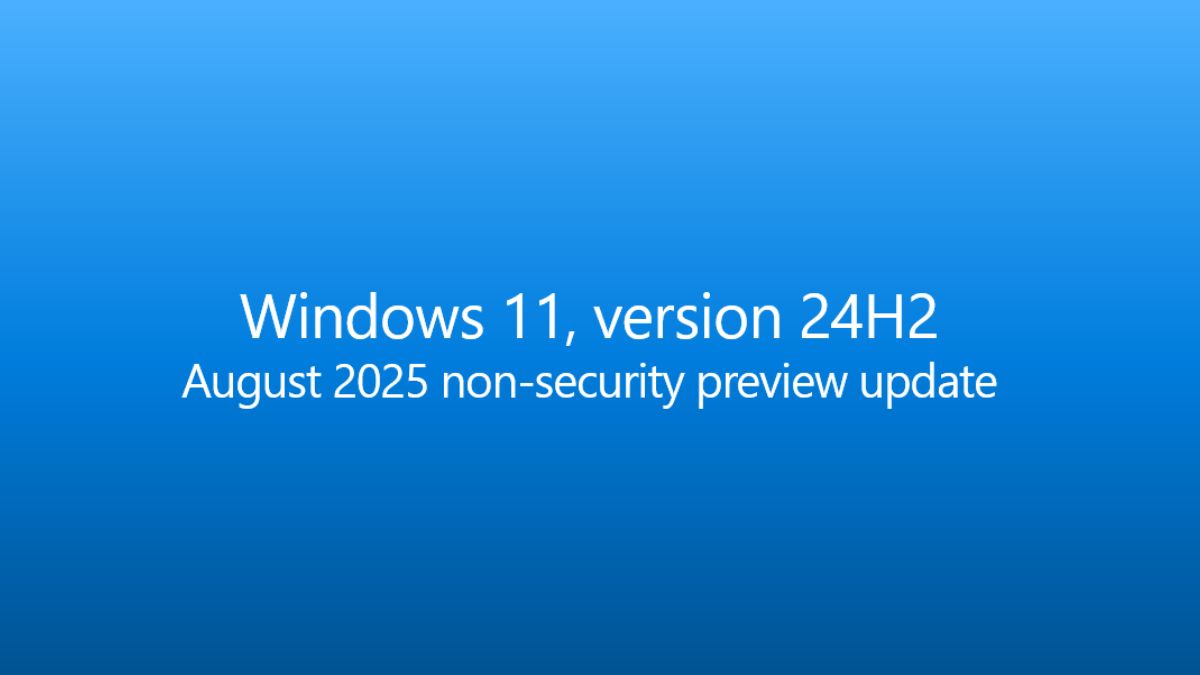 Windows 11, version 24H2
August 2025 non-security preview update