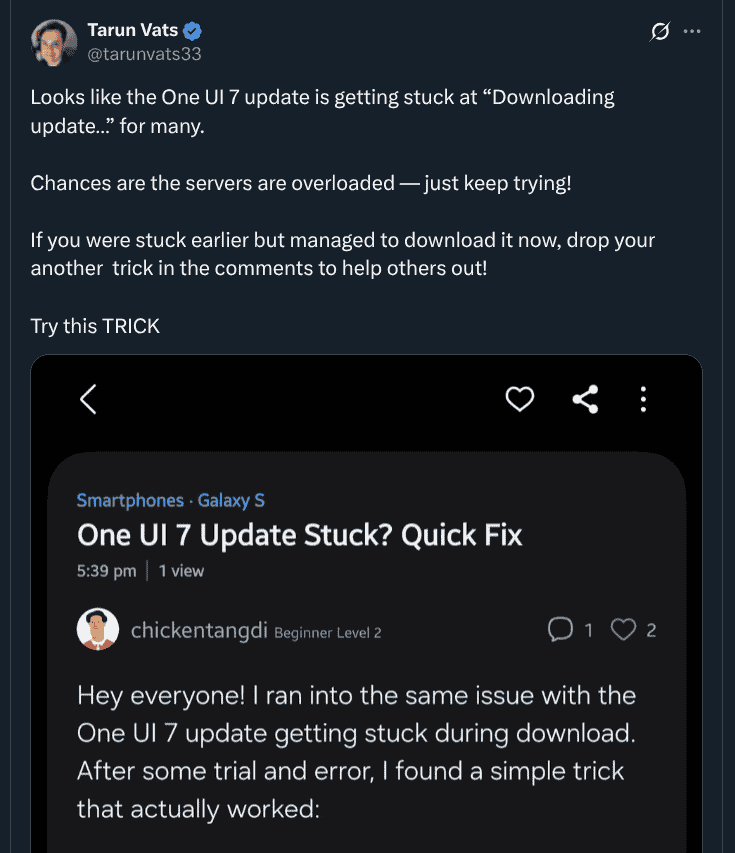 Tarun Vats
@tarunvats33

Looks like the One UI 7 update is getting stuck at “Downloading update...” for many.

Chances are the servers are overloaded — just keep trying!

If you were stuck earlier but managed to download it now, drop your another trick in the comments to help others out!

Try this TRICK

Smartphones · Galaxy S
One UI 7 Update Stuck? Quick Fix
5:39 pm | 1 view

chickentangdi Beginner Level 2 1 2

Hey everyone! I ran into the same issue with the One UI 7 update getting stuck during download. After some trial and error, I found a simple trick that actually worked: