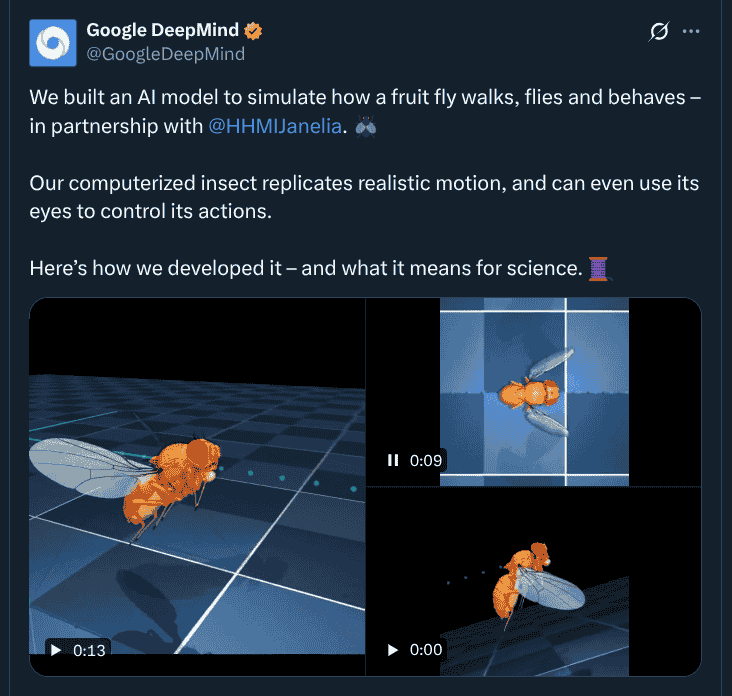 Google DeepMind
@GoogleDeepMind

We built an AI model to simulate how a fruit fly walks, flies and behaves – in partnership with @HHMIJanelia. 🪰

Our computerized insect replicates realistic motion, and can even use its eyes to control its actions.

Here's how we developed it – and what it means for science. 🧵

0:13

0:09

0:00