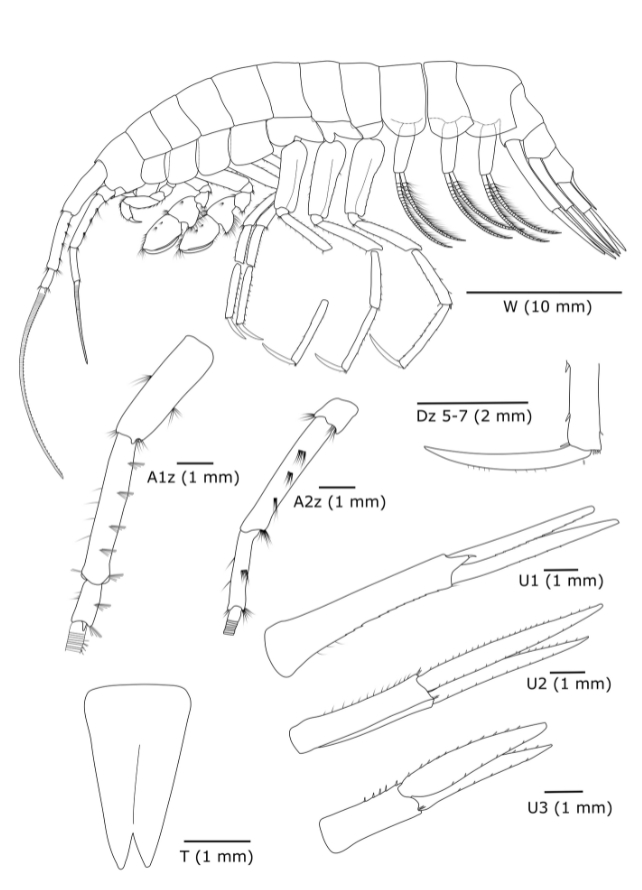 W (10 mm)

Dz 5-7 (2 mm)

A1z (1 mm)

A2z (1 mm)

U1 (1 mm)

U2 (1 mm)

U3 (1 mm)

T (1 mm)